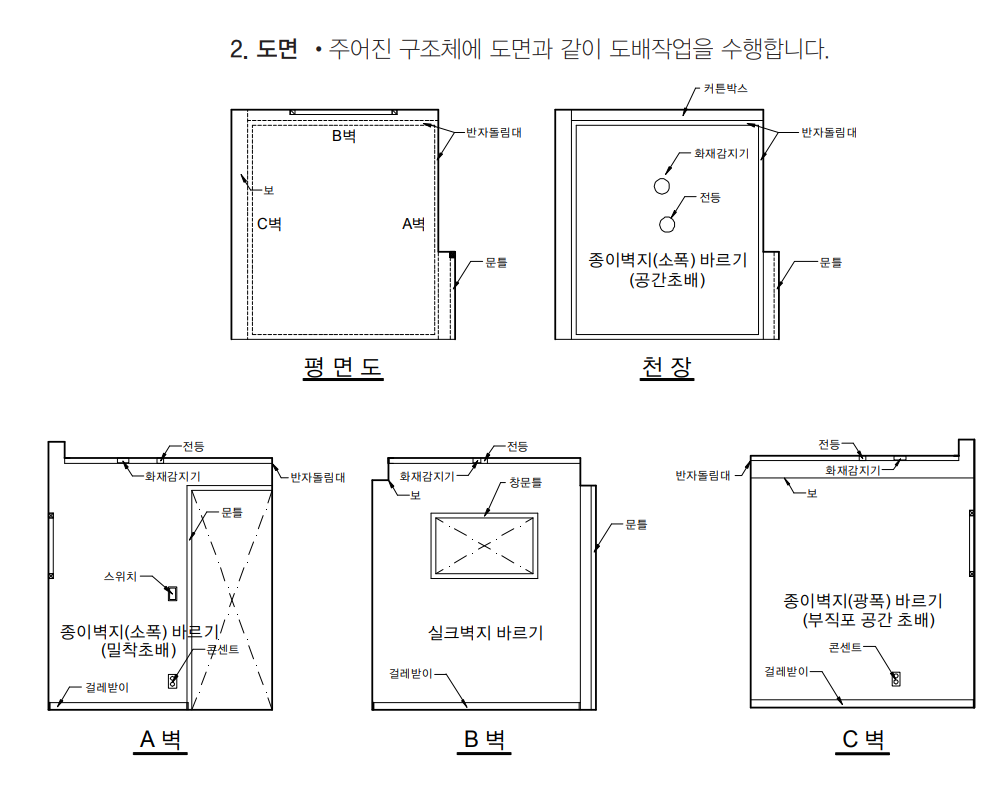 2. 도면 • 주어진 구조체에 도면과 같이 도배작업을 수행합니다.

B벽
반자돌림대
보
C벽
A벽
문틀
평 면 도

커튼박스
반자돌림대
화재감지기
전등
종이벽지(소폭) 바르기
(공간초배)
문틀
천 장

전등
화재감지기
반자돌림대
문틀
스위치
종이벽지(소폭) 바르기
(밀착초배)
콘센트
걸레받이
A 벽

전등
화재감지기
보
창문틀
문틀
실크벽지 바르기
걸레받이
B 벽

전등
화재감지기
반자돌림대
보
종이벽지(광폭) 바르기
(부직포 공간 초배)
콘센트
걸레받이
C 벽